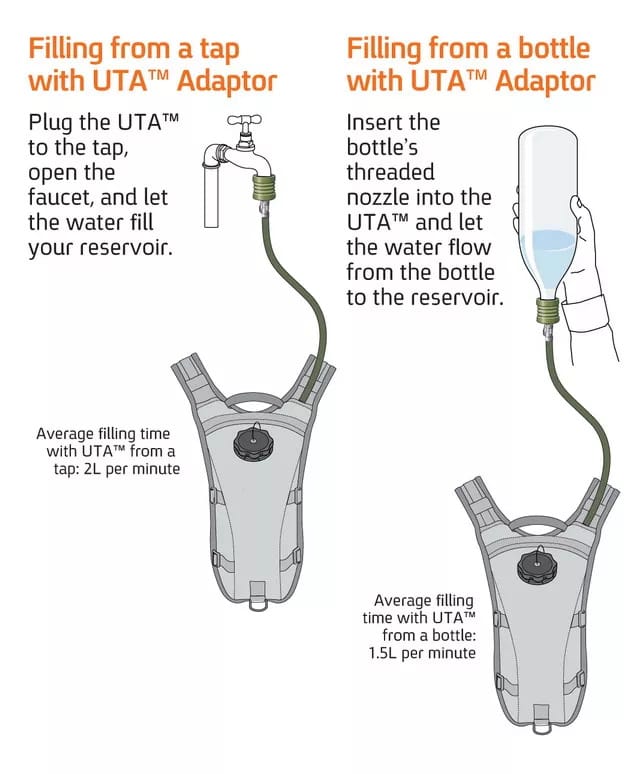 Filling from a tap with UTA™ Adaptor

Plug the UTA™ to the tap, open the faucet, and let the water fill your reservoir.

Average filling time with UTA™ from a tap: 2L per minute

Filling from a bottle with UTA™ Adaptor

Insert the bottle's threaded nozzle into the UTA™ and let the water flow from the bottle to the reservoir.

Average filling time with UTA™ from a bottle: 1.5L per minute