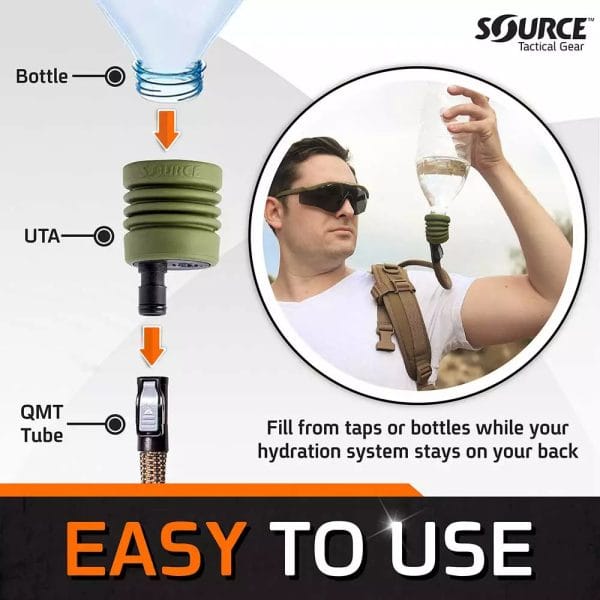 SOURCE™
Tactical Gear

Bottle

SOURCE

UTA

QMT Tube

Fill from taps or bottles while your hydration system stays on your back

EASY TO USE